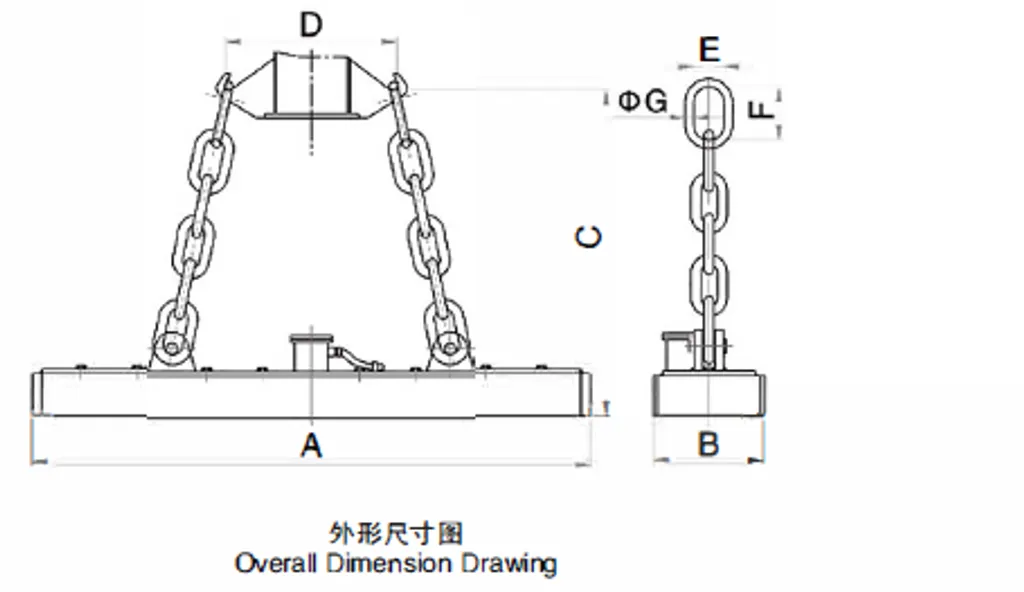 D

E

ΦG

F

C

A

B

外形尺寸图
Overall Dimension Drawing